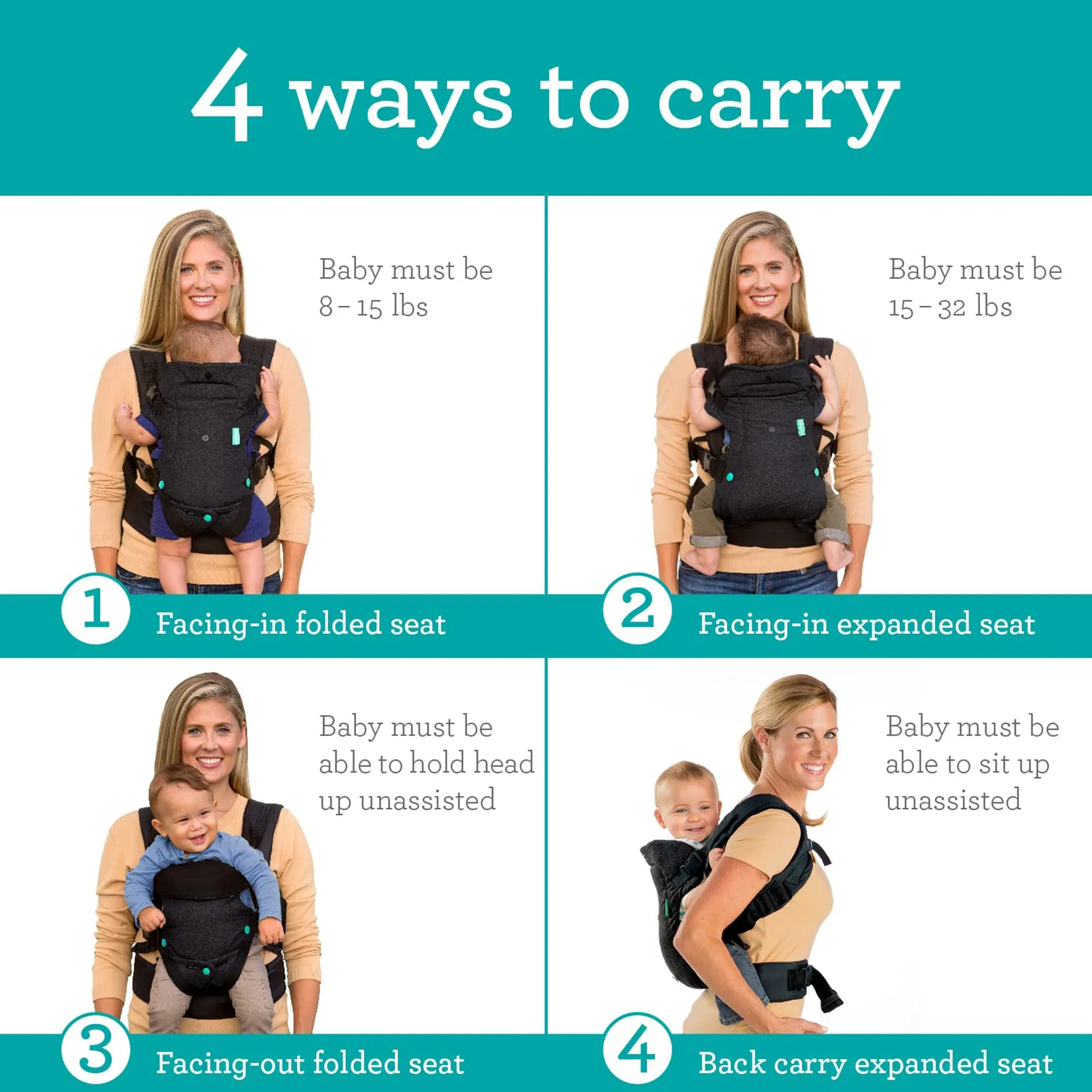 4 ways to carry

Baby must be 8 – 15 lbs

1 Facing-in folded seat

Baby must be 15 – 32 lbs

2 Facing-in expanded seat

Baby must be able to hold head up unassisted

3 Facing-out folded seat

Baby must be able to sit up unassisted

4 Back carry expanded seat